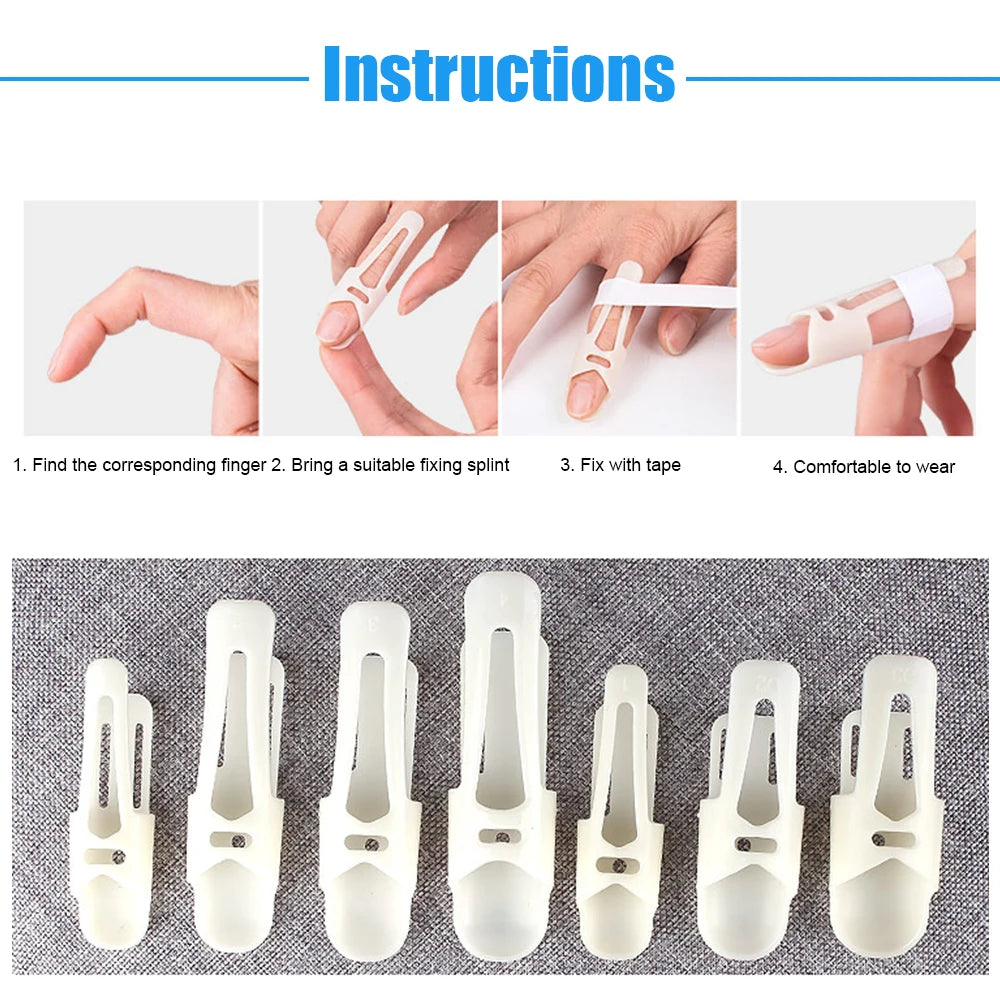 Instructions

1. Find the corresponding finger 2. Bring a suitable fixing splint 3. Fix with tape 4. Comfortable to wear