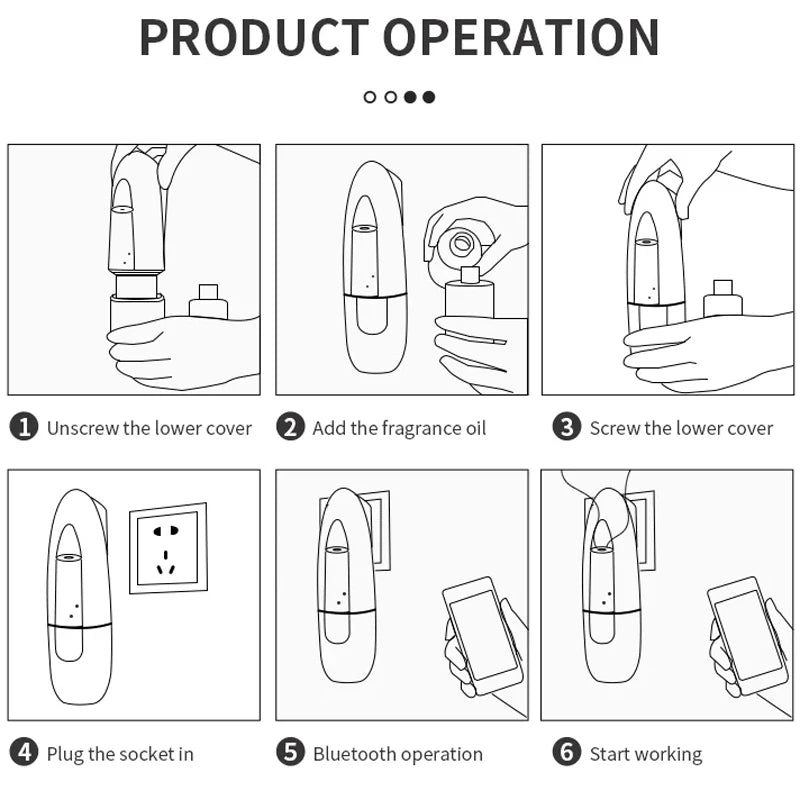 PRODUCT OPERATION

1 Unscrew the lower cover
2 Add the fragrance oil
3 Screw the lower cover
4 Plug the socket in
5 Bluetooth operation
6 Start working